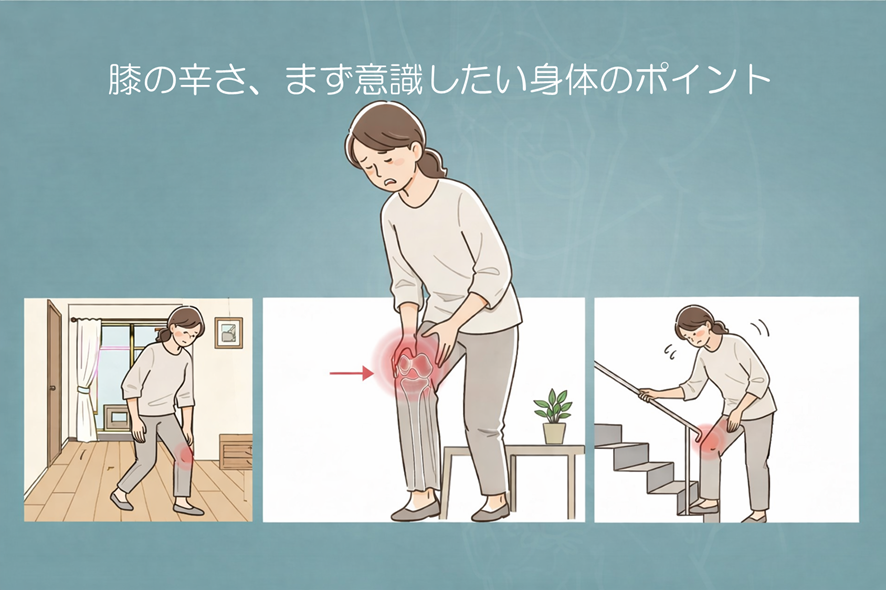 膝の辛さ、まず意識したい身体のポイント