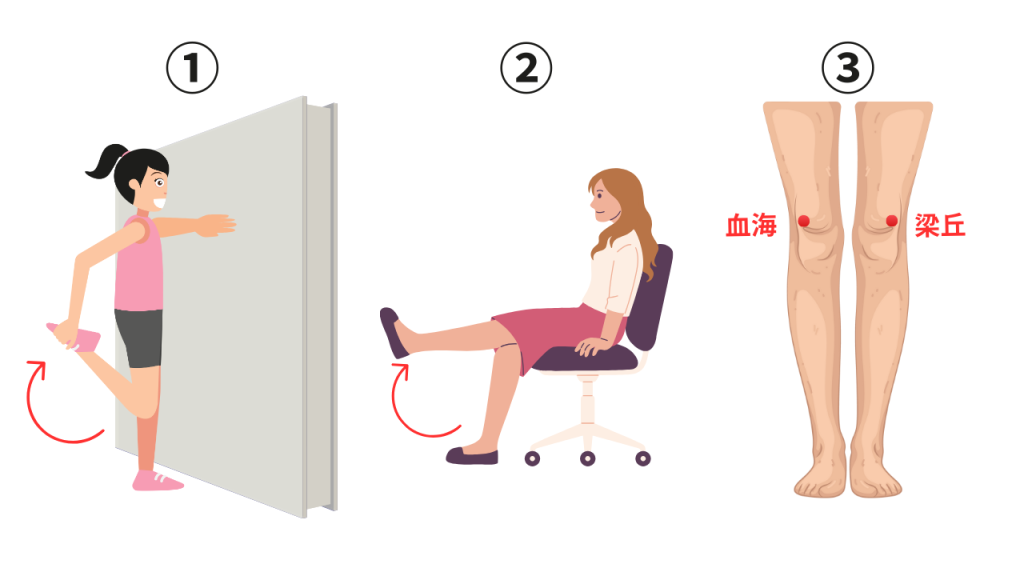 ①

②

③

血海

梁丘