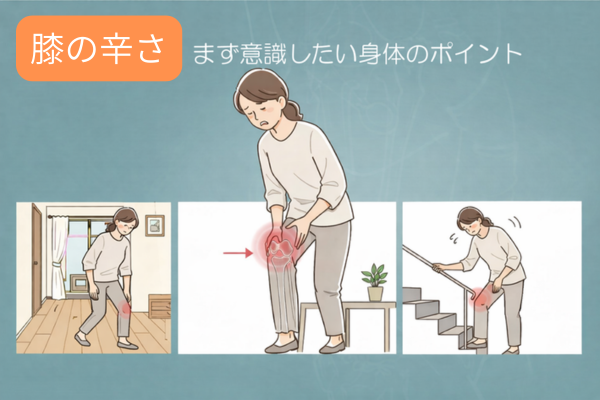 膝の辛さ

まず意識したい身体のポイント