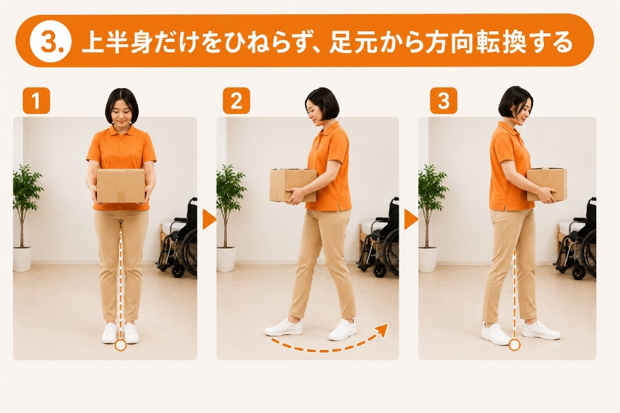 3. 上半身だけをひねらず、足元から方向転換する

1

2

3